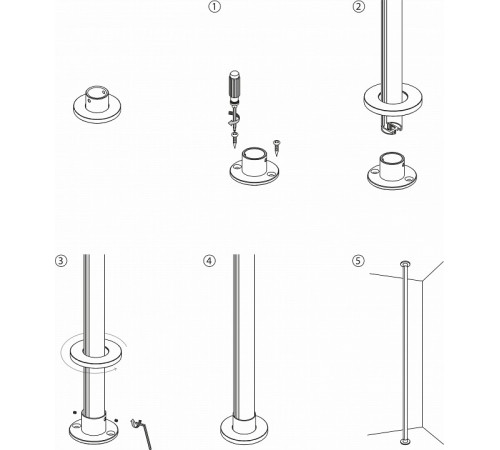 ①
②
③
④
⑤