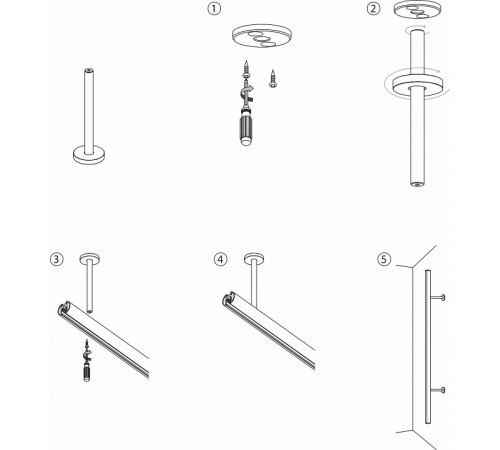 ①
②
③
④
⑤