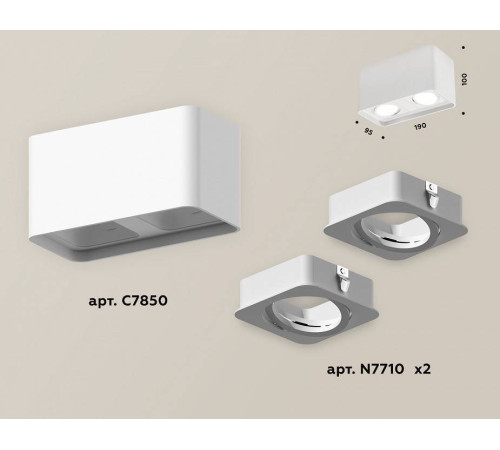 100
95
190

арт. C7850

арт. N7710 x2