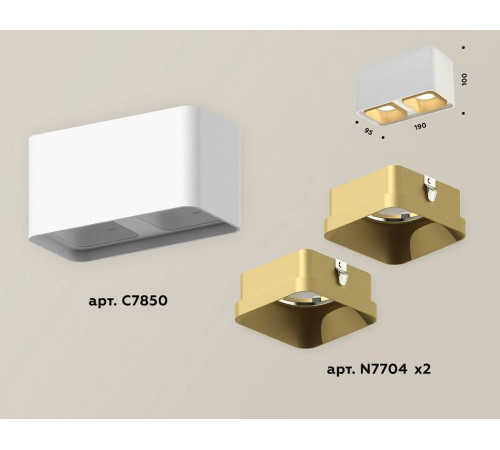 100

95

190

арт. C7850

арт. N7704 x2