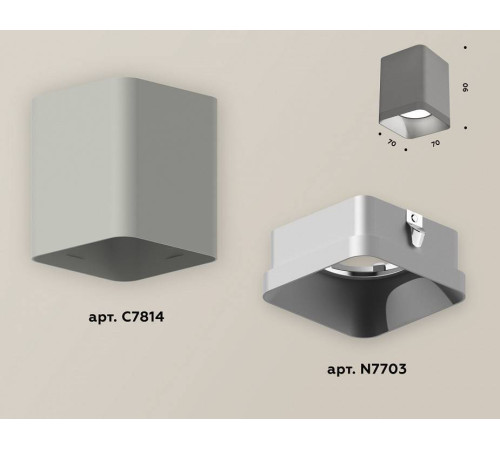 90
70
70

арт. C7814

арт. N7703