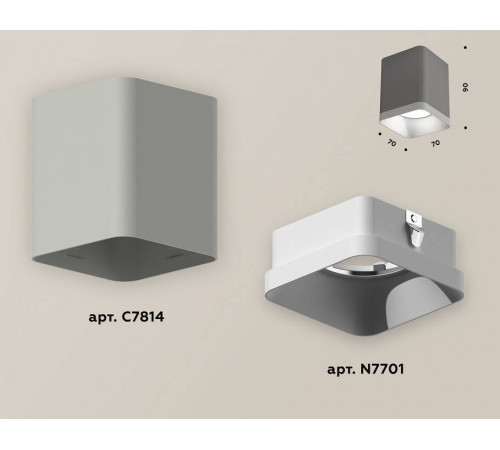 90

70

70

арт. C7814

арт. N7701