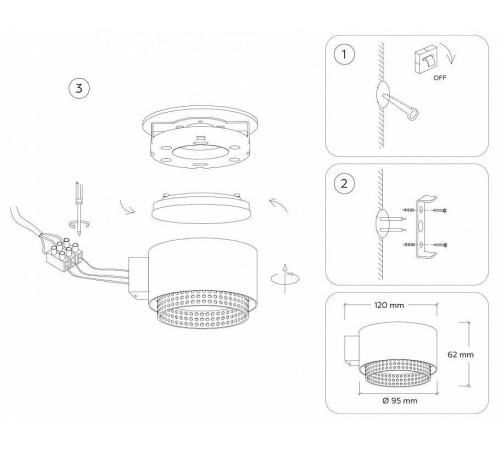 3

1

OFF

2

120 mm

62 mm

Ø 95 mm