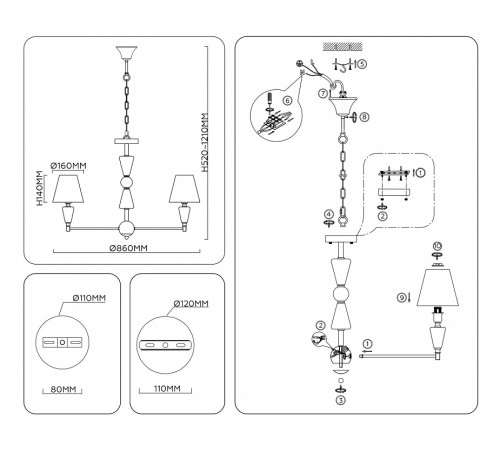 Ø160MM
H140MM
H520-1210MM
Ø860MM

Ø110MM
80MM

Ø120MM
110MM

5
6
7
8
1
2
4
10
9
2
1
3