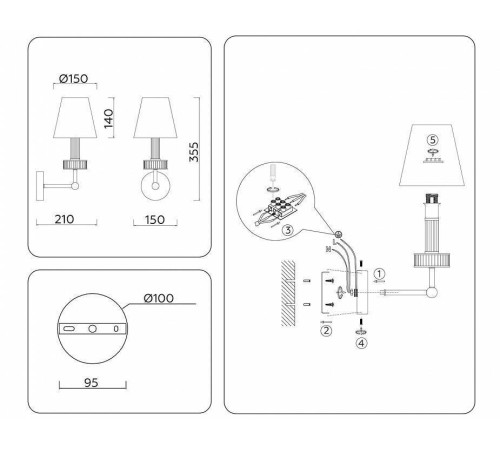 Ø150
140
355
210
150

Ø100
95

5
3
L
N
1
2
4