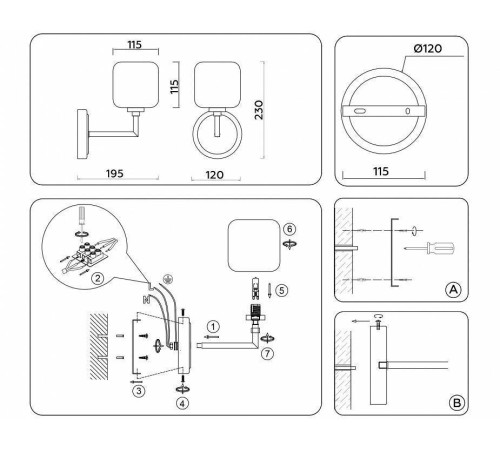 115
115
230
195
120
Ø120
115
2
6
5
1
7
3
4
A
B