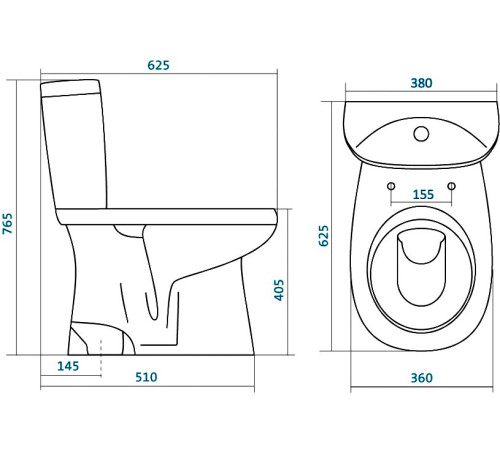 625
765
405
145
510
380
155
625
360