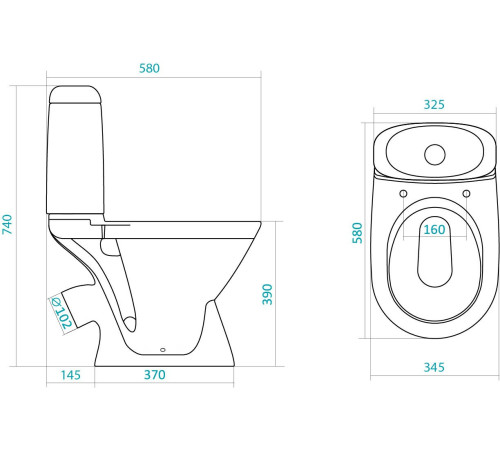 580

740

390

Ø102

145

370

325

580

160

345