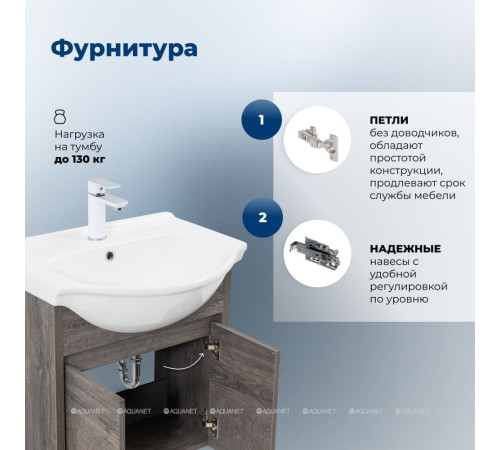 Фурнитура

Нагрузка на тумбу **до 130 кг**

1

**ПЕТЛИ** без доводчиков, обладают простотой конструкции, продлевают срок службы мебели

2

**НАДЕЖНЫЕ** навесы с удобной регулировкой по уровню

AQUANET AQUANET AQUANET AQUANET AQUANET AQUANET AQUANET AQUANET