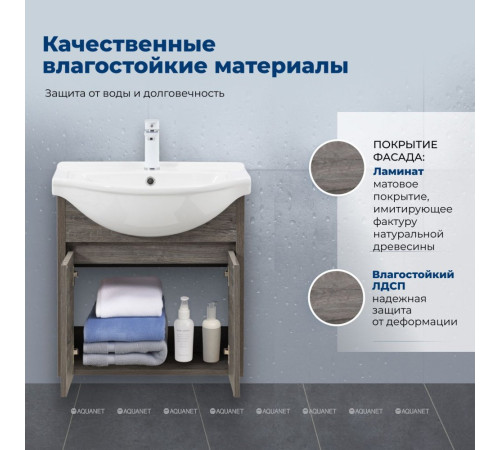 Качественные влагостойкие материалы

Защита от воды и долговечность

ПОКРЫТИЕ ФАСАДА:
Ламинат
матовое покрытие, имитирующее фактуру натуральной древесины

Влагостойкий ЛДСП
надежная защита от деформации

AQUANET AQUANET AQUANET AQUANET AQUANET AQUANET AQUANET AQUANET