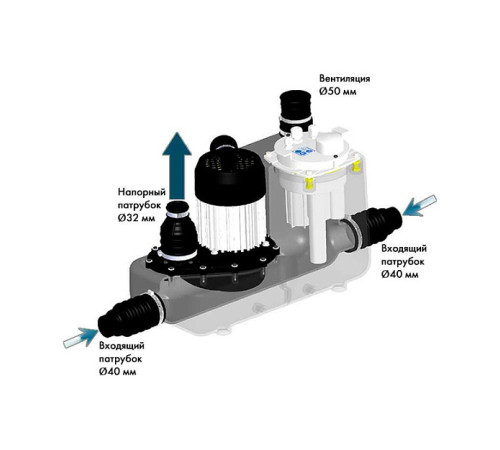 Вентиляция
Ø50 мм

Напорный
патрубок
Ø32 мм

Входящий
патрубок
Ø40 мм

Входящий
патрубок
Ø40 мм