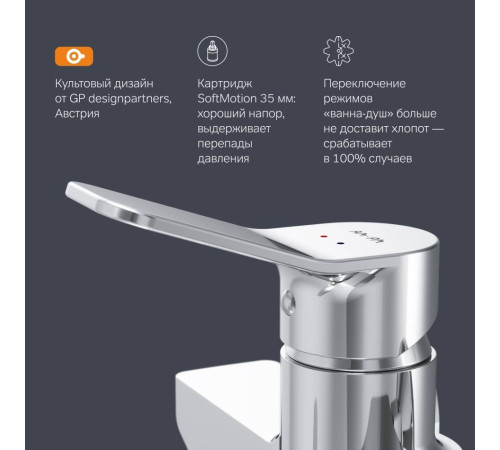 Культовый дизайн от GP designpartners, Австрия

Картридж SoftMotion 35 мм: хороший напор, выдерживает перепады давления

Переключение режимов «ванна-душ» больше не доставит хлопот — срабатывает в 100% случаев

AM·PM