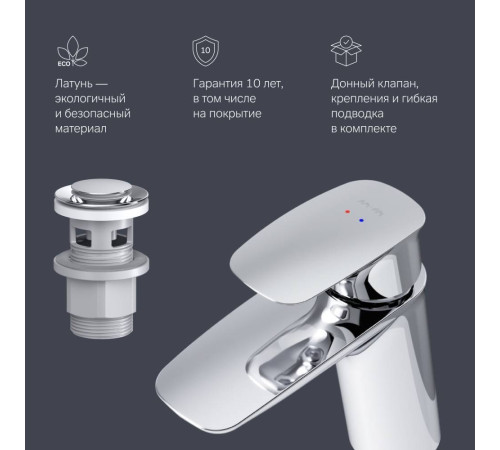 ECO

Латунь — экологичный и безопасный материал

10

Гарантия 10 лет, в том числе на покрытие

Донный клапан, крепления и гибкая подводка в комплекте