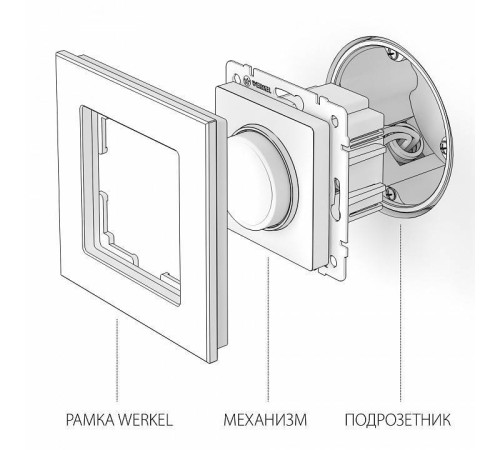 WERKEL

РАМКА WERKEL

МЕХАНИЗМ

ПОДРОЗЕТНИК