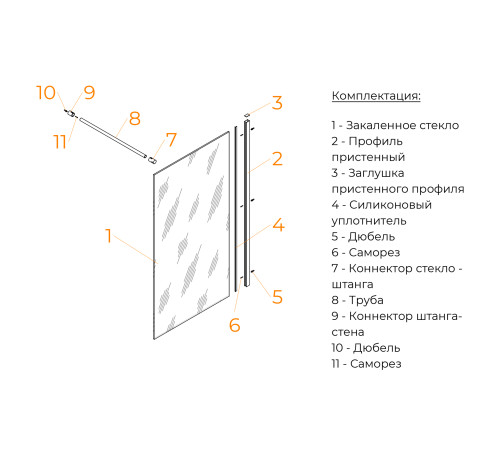 10
9
11
8
7
3
2
1
4
5
6

Комплектация:

1 - Закаленное стекло
2 - Профиль пристенный
3 - Заглушка пристенного профиля
4 - Силиконовый уплотнитель
5 - Дюбель
6 - Саморез
7 - Коннектор стекло - штанга
8 - Труба
9 - Коннектор штанга-стена
10 - Дюбель
11 - Саморез