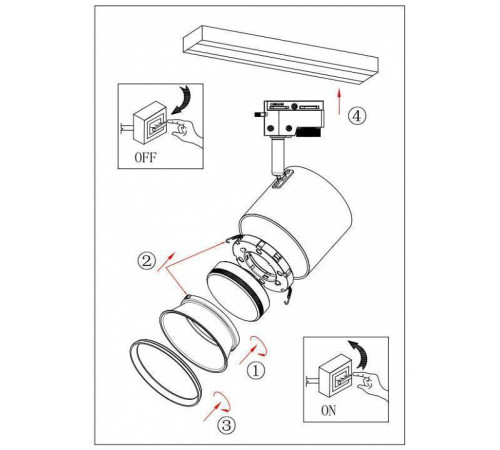 OFF

④

②

①

③

ON