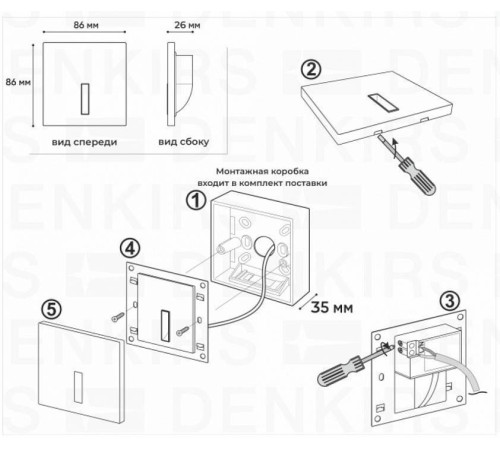 86 мм

26 мм

86 мм

вид спереди

вид сбоку

2

Монтажная коробка входит в комплект поставки

1

4

35 мм

5

3

DENKIRS