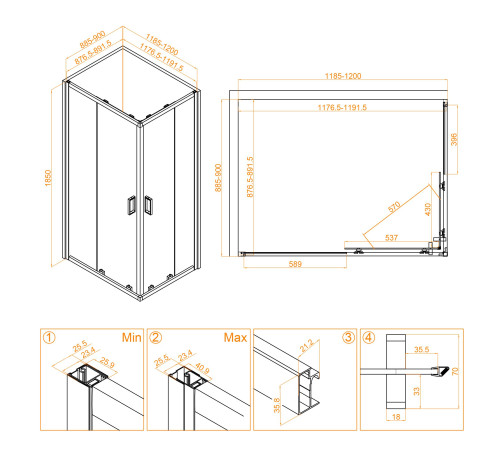 885-900
876.5-891.5
1165-1200
1176.5-1191.5
1850

1185-1200
1176.5-1191.5
885-900
876.5-891.5
396
570
430
537
589

① Min
25.5
23.4
25.9

② Max
25.5
23.4
40.9

③
21.2
35.8

④
35.5
70
33
18