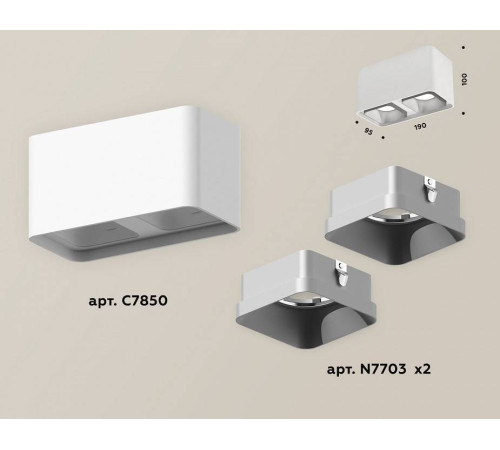 100
95
190
арт. C7850
арт. N7703 x2