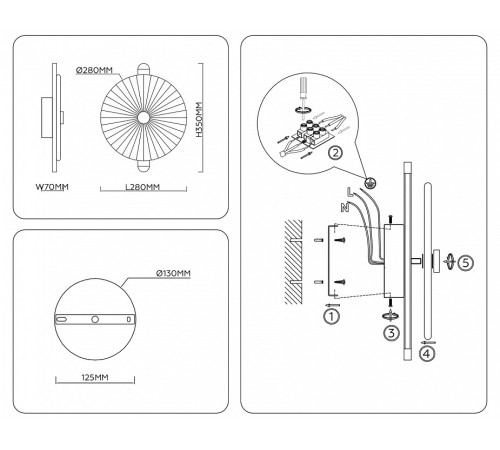 Ø280MM
H350MM
W70MM
L280MM

Ø130MM
125MM

2
L
N
1
3
4
5