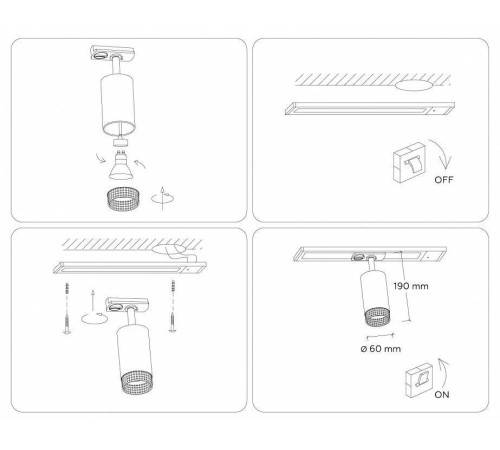 OFF

190 mm

ø 60 mm

ON