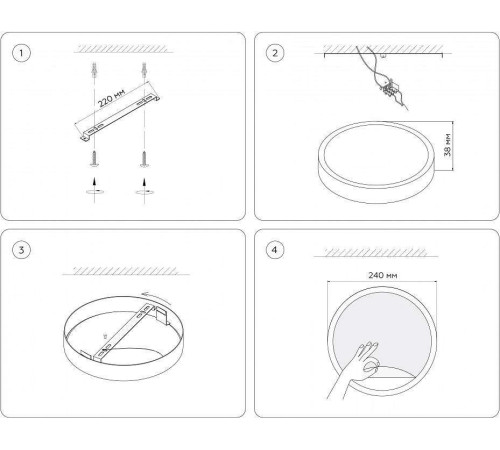 1

220 мм

2

38 мм

3

4

240 мм