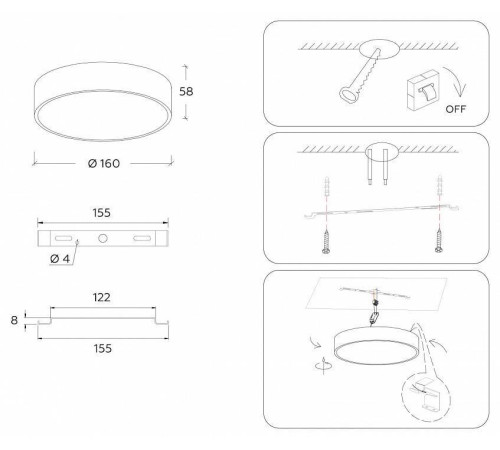 58

Ø 160

155

Ø 4

122

8

155

OFF