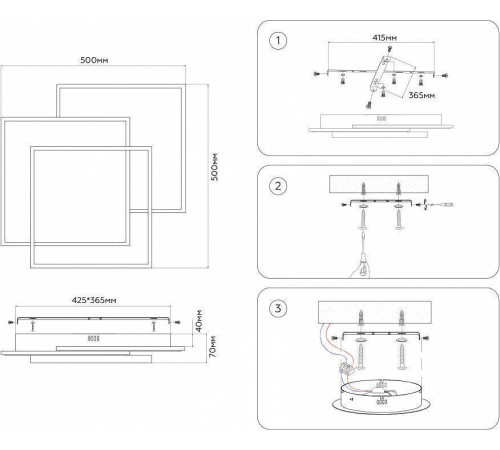 500мм

500мм

425*365мм

40мм

70мм

1

415мм

365мм

2

3