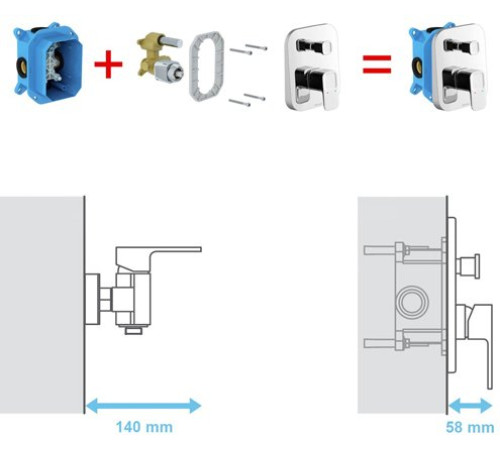 140 mm

58 mm