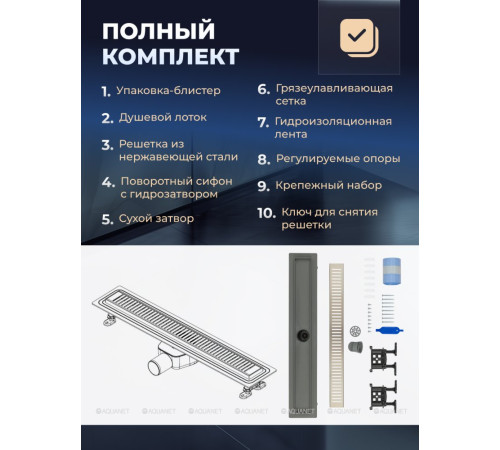 ПОЛНЫЙ КОМПЛЕКТ

1. Упаковка-блистер

2. Душевой лоток

3. Решетка из нержавеющей стали

4. Поворотный сифон с гидрозатвором

5. Сухой затвор

6. Грязеулавливающая сетка

7. Гидроизоляционная лента

8. Регулируемые опоры

9. Крепежный набор

10. Ключ для снятия решетки

AQUANET AQUANET AQUANET AQUANET AQUANET AQUANET AQUANET