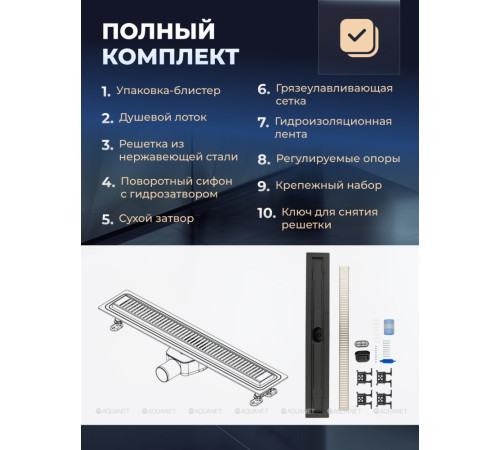 ПОЛНЫЙ КОМПЛЕКТ

1. Упаковка-блистер

2. Душевой лоток

3. Решетка из нержавеющей стали

4. Поворотный сифон с гидрозатвором

5. Сухой затвор

6. Грязеулавливающая сетка

7. Гидроизоляционная лента

8. Регулируемые опоры

9. Крепежный набор

10. Ключ для снятия решетки

AQUANET AQUANET AQUANET AQUANET AQUANET AQUANET AQUANET