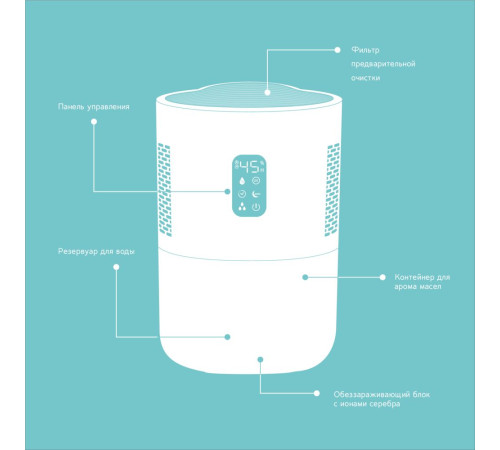 Фильтр предварительной очистки

Панель управления

45

Резервуар для воды

Контейнер для арома масел

Обеззараживающий блок с ионами серебра