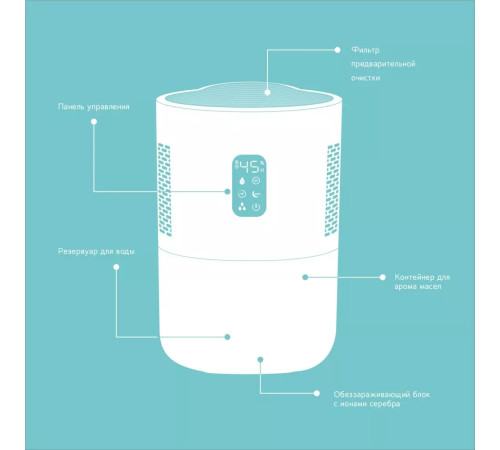 Фильтр предварительной очистки

Панель управления

45

Резервуар для воды

Контейнер для арома масел

Обеззараживающий блок с ионами серебра