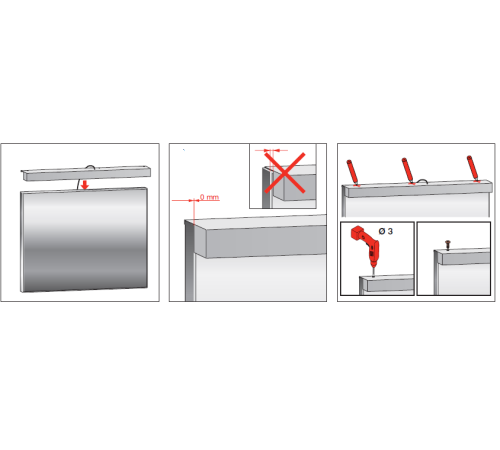 0 mm

Ø 3