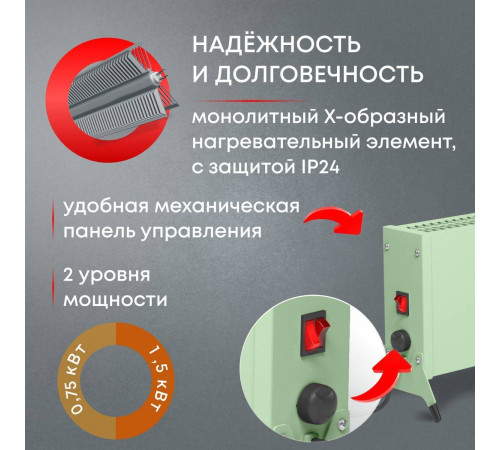 НАДЁЖНОСТЬ
И ДОЛГОВЕЧНОСТЬ

монолитный Х-образный нагревательный элемент, с защитой IP24

удобная механическая панель управления

2 уровня мощности

0,75 кВт

1,5 кВт