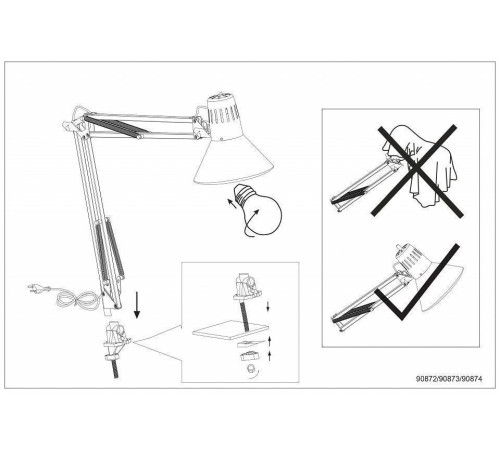 90872/90873/90874