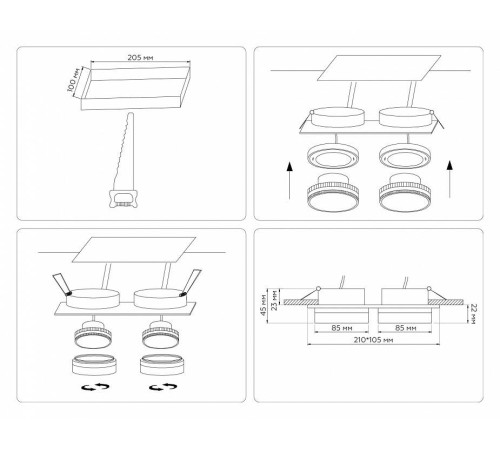 205 мм
100 мм

45 мм
23 мм
22 мм
85 мм
85 мм
210*105 мм