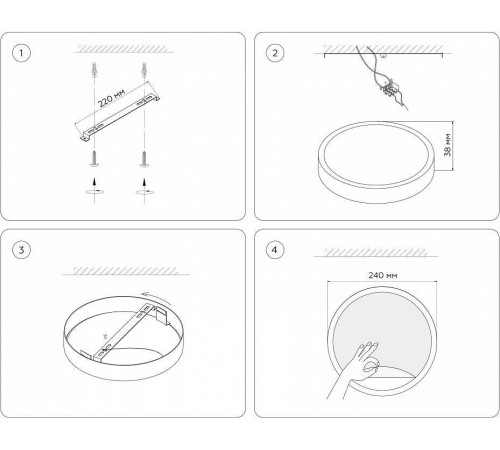 1

220 мм

2

38 мм

3

4

240 мм