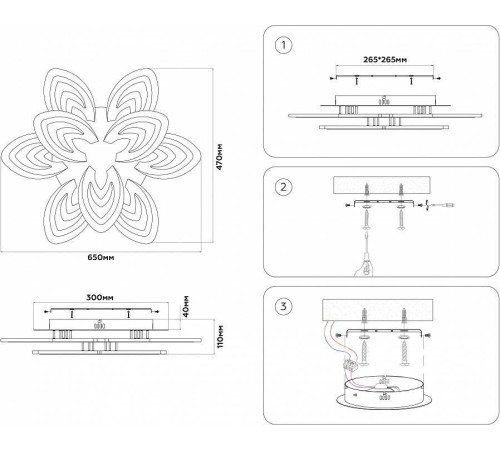 470мм

650мм

300мм

40мм

110мм

1

265*265мм

2

3