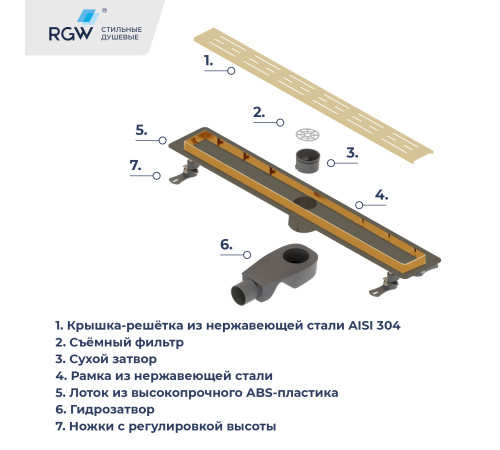 RGW® СТИЛЬНЫЕ ДУШЕВЫЕ

1.

2.

5.

3.

7.

4.

6.

1. Крышка-решётка из нержавеющей стали AISI 304
2. Съёмный фильтр
3. Сухой затвор
4. Рамка из нержавеющей стали
5. Лоток из высокопрочного ABS-пластика
6. Гидрозатвор
7. Ножки с регулировкой высоты