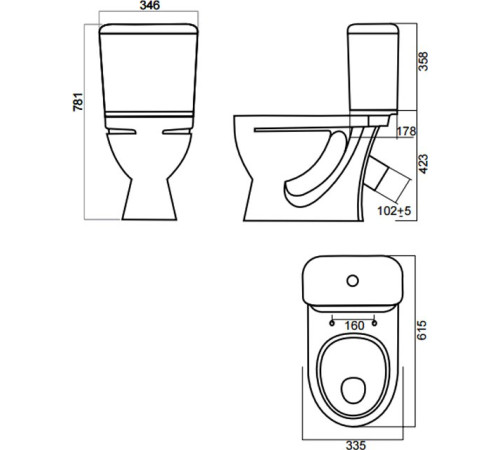 346
781
358
178
423
102±5
160
615
335