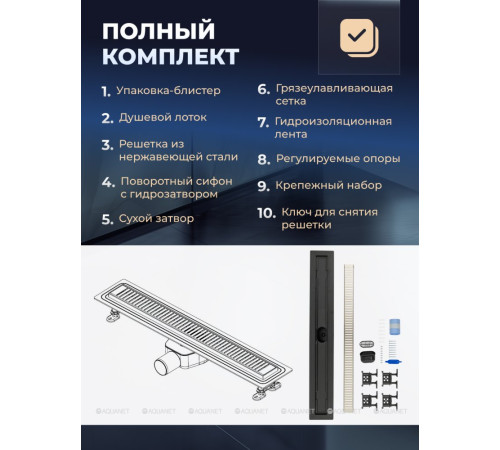 ПОЛНЫЙ КОМПЛЕКТ

1. Упаковка-блистер

2. Душевой лоток

3. Решетка из нержавеющей стали

4. Поворотный сифон с гидрозатвором

5. Сухой затвор

6. Грязеулавливающая сетка

7. Гидроизоляционная лента

8. Регулируемые опоры

9. Крепежный набор

10. Ключ для снятия решетки

AQUANET AQUANET AQUANET AQUANET AQUANET AQUANET AQUANET