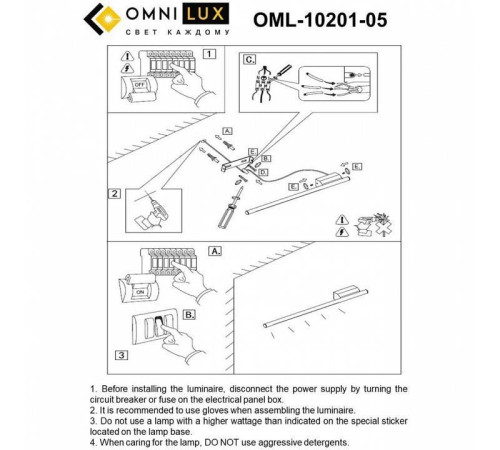 OMNI LUX
СВЕТ КАЖДОМУ
OML-10201-05

1
OFF
C.
A.
E.
B.
D.
E.
E.
2
A.
ON
B.
3

1. Before installing the luminaire, disconnect the power supply by turning the circuit breaker or fuse on the electrical panel box.
2. It is recommended to use gloves when assembling the luminaire.
3. Do not use a lamp with a higher wattage than indicated on the special sticker located on the lamp base.
4. When caring for the lamp, DO NOT use aggressive detergents.