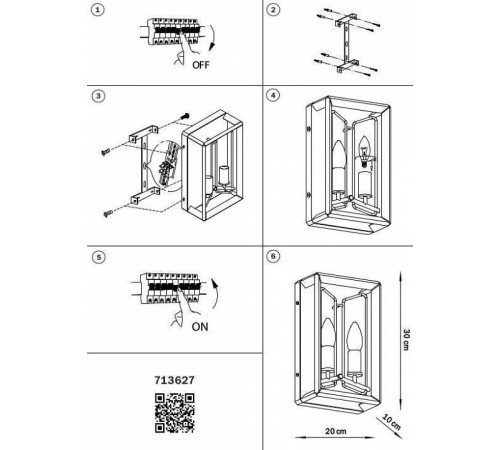 1
OFF
2
3
4
5
ON
6
30 cm
10 cm
20 cm
713627