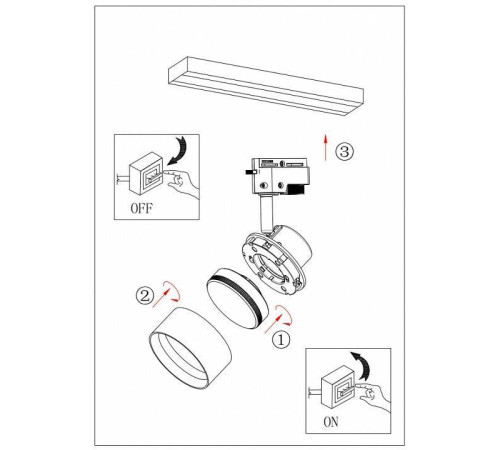 ③

OFF

②

①

ON