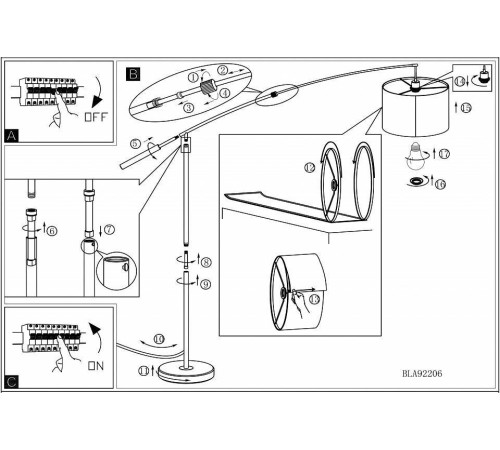 A
OFF
B
①
②
③
④
⑤
⑥
⑦
⑧
⑨
⑩
⑪
⑫
⑬
⑭
⑮
⑯
⑰
C
ON
BLA92206