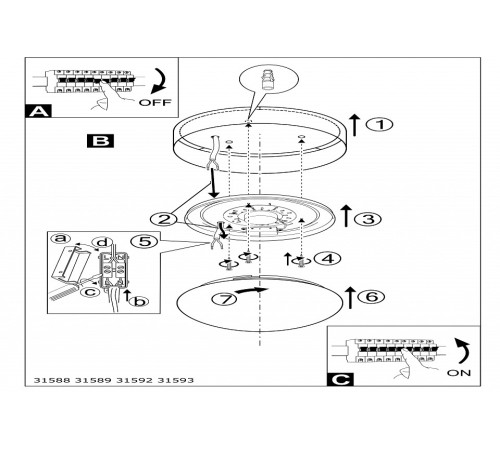 OFF
A
B
1
2
3
a
d
5
4
c
b
7
6
ON
C
31588 31589 31592 31593