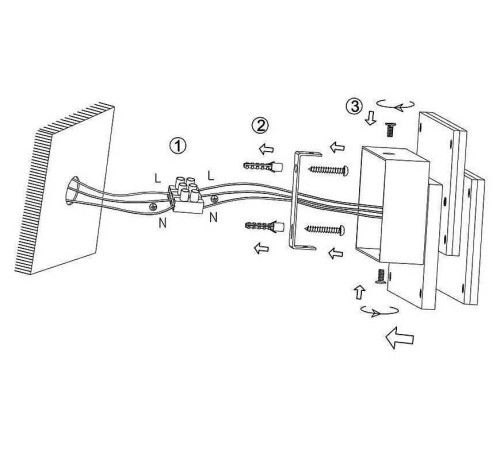 ③
②
①
L
L
N
N