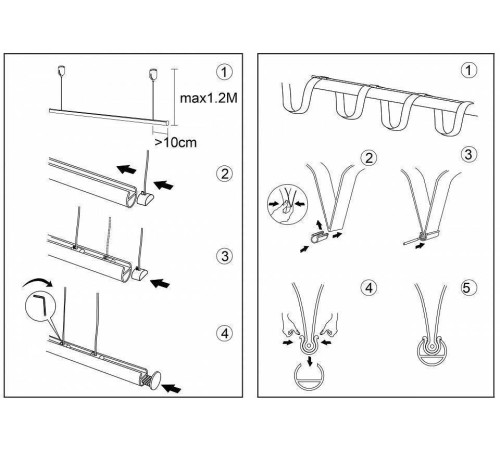 1

max1.2M

>10cm

2

3

4

1

2

3

4

5