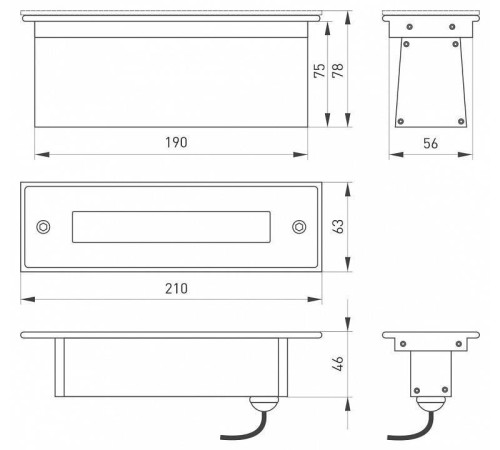 75
78
190
56
63
210
46